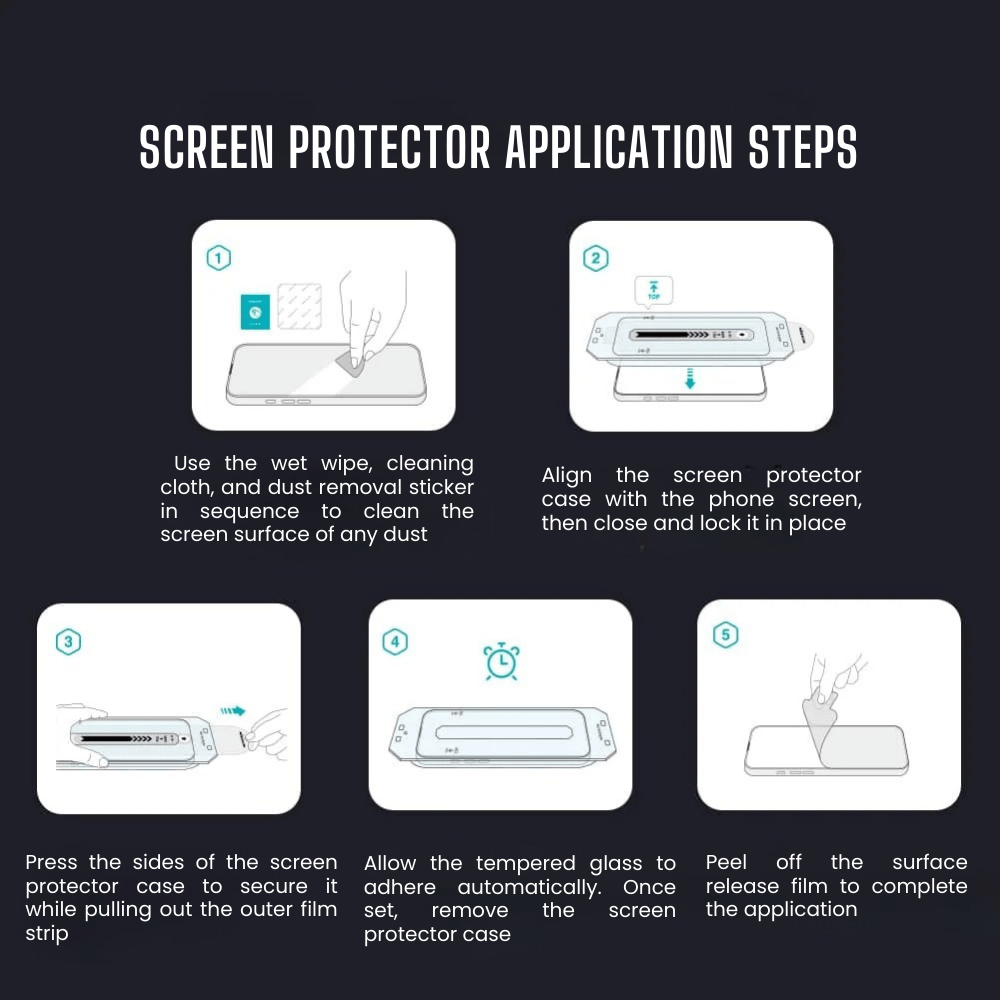 SCREEN PROTECTOR APPLICATION STEPS

1

Use the wet wipe, cleaning cloth, and dust removal sticker in sequence to clean the screen surface of any dust

2

TOP

Align the screen protector case with the phone screen, then close and lock it in place

3

Press the sides of the screen protector case to secure it while pulling out the outer film strip

4

Allow the tempered glass to adhere automatically. Once set, remove the screen protector case

5

Peel off the surface release film to complete the application