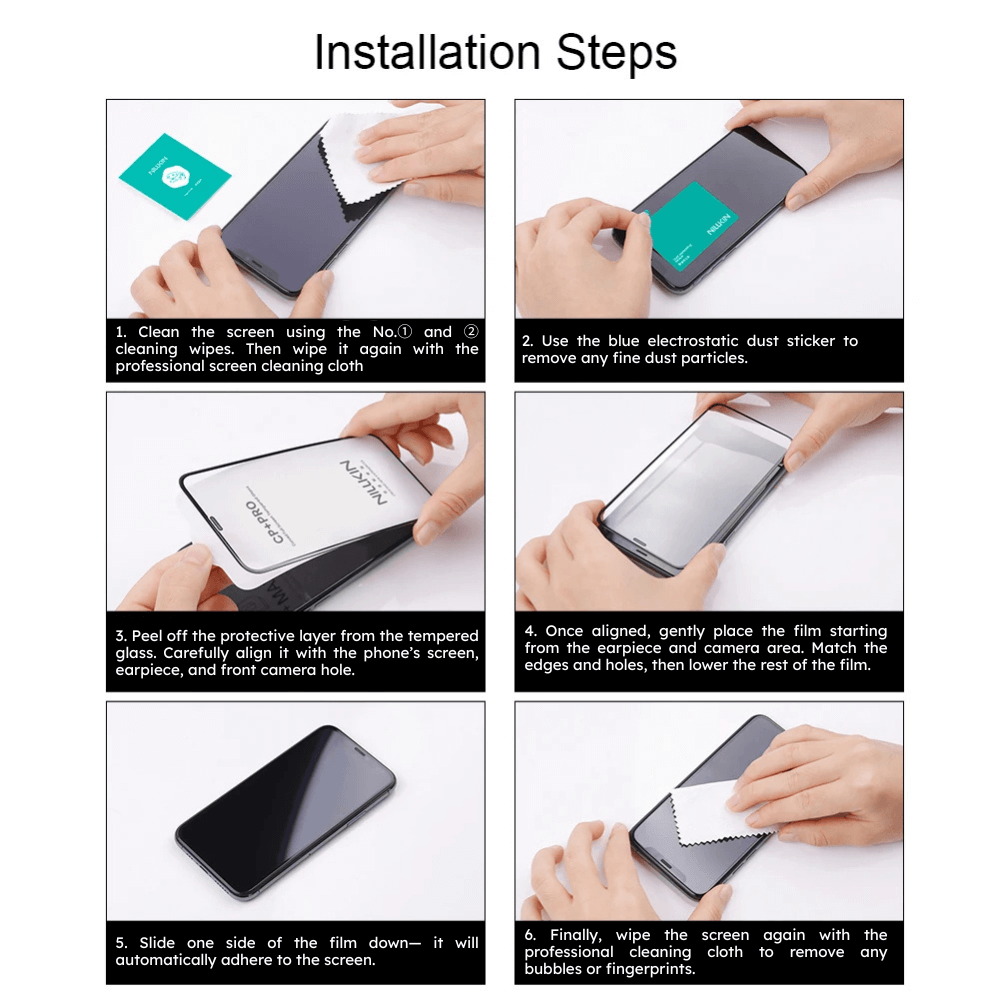 Installation Steps

NILLKIN

1. Clean the screen using the No.① and ② cleaning wipes. Then wipe it again with the professional screen cleaning cloth

NILLKIN

2. Use the blue electrostatic dust sticker to remove any fine dust particles.

NILLKIN
CP+PRO

3. Peel off the protective layer from the tempered glass. Carefully align it with the phone's screen, earpiece, and front camera hole.

4. Once aligned, gently place the film starting from the earpiece and camera area. Match the edges and holes, then lower the rest of the film.

5. Slide one side of the film down— it will automatically adhere to the screen.

6. Finally, wipe the screen again with the professional cleaning cloth to remove any bubbles or fingerprints.